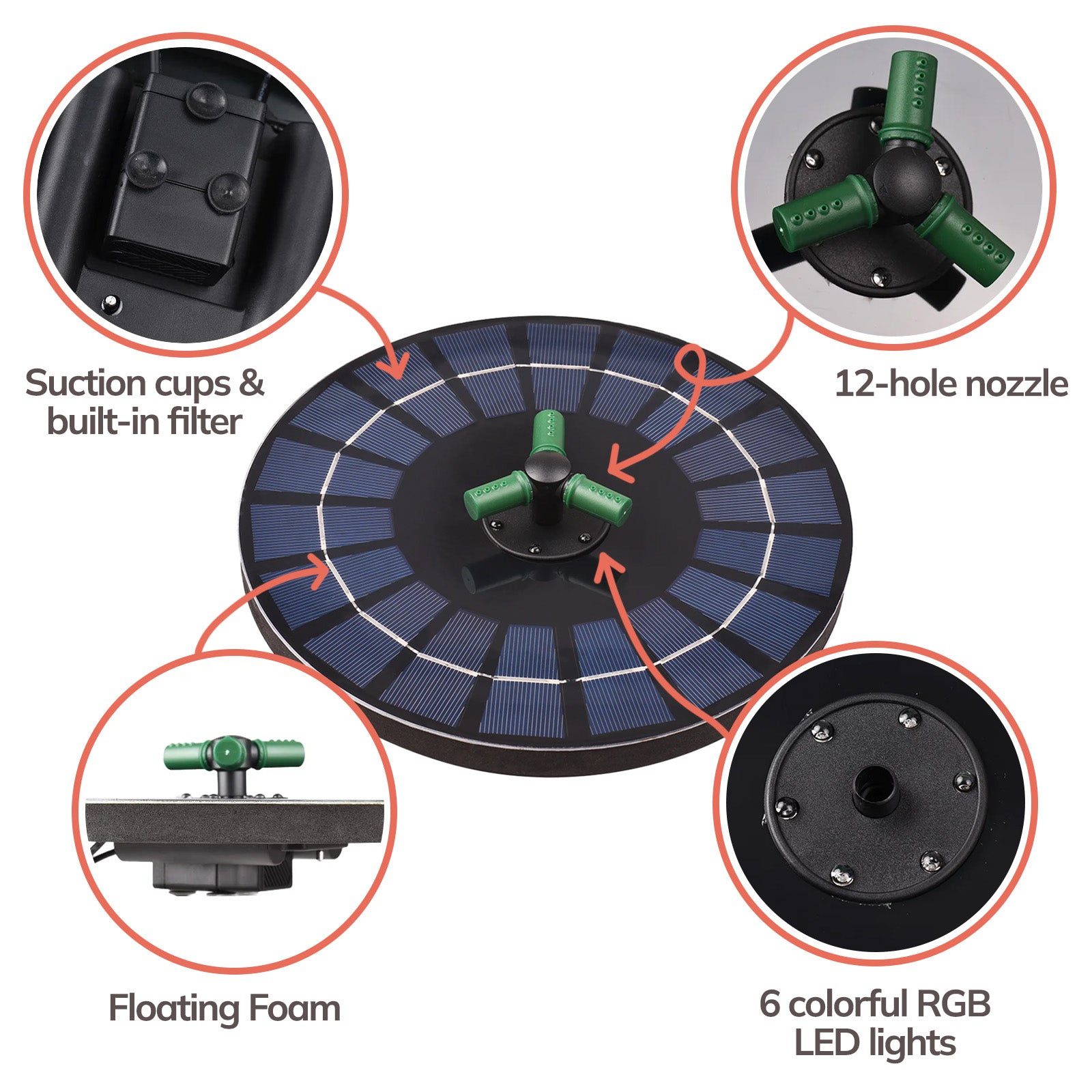 Suction cups & built-in filter

12-hole nozzle

Floating Foam

6 colorful RGB LED lights